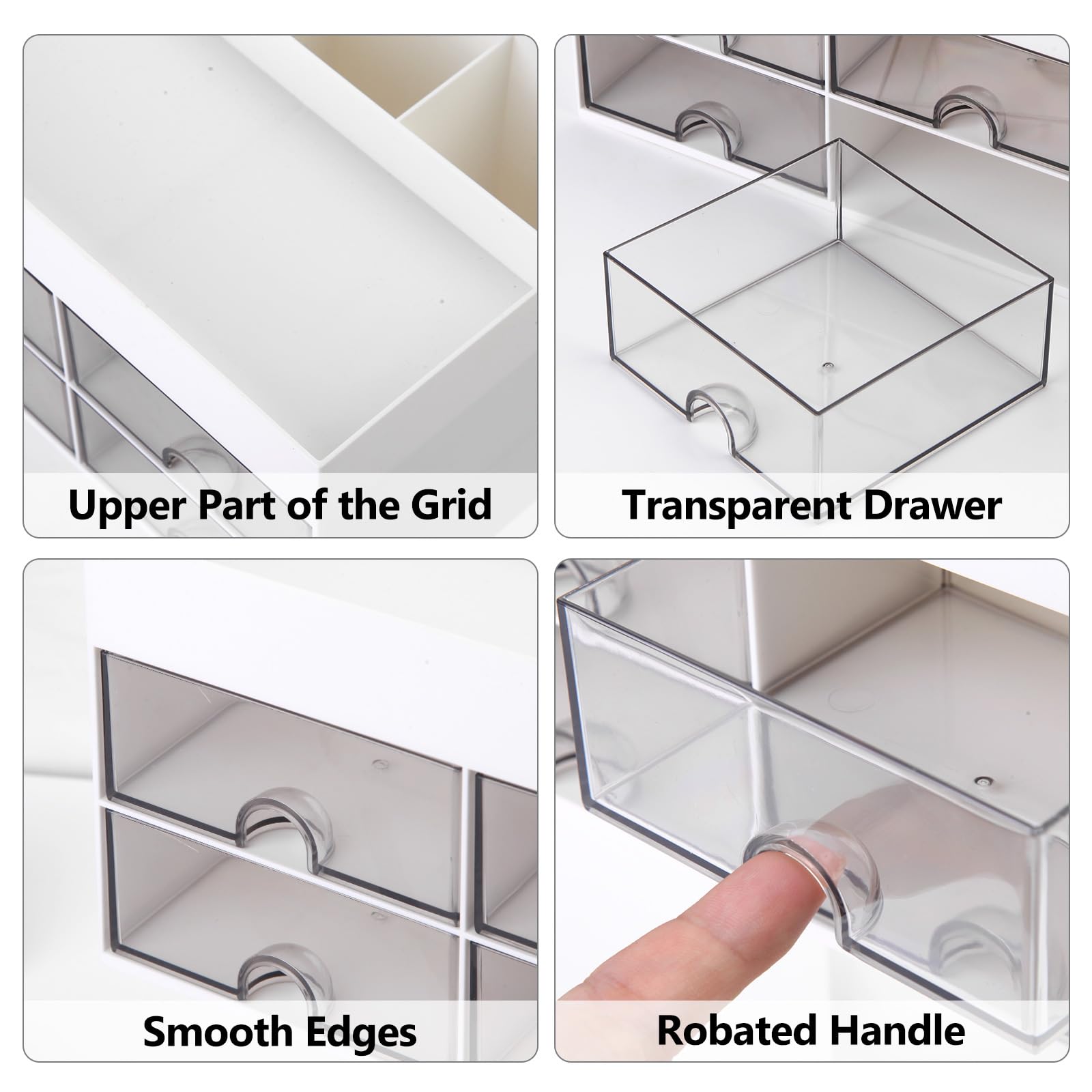 Upper Part of the Grid

Transparent Drawer

Smooth Edges

Robated Handle