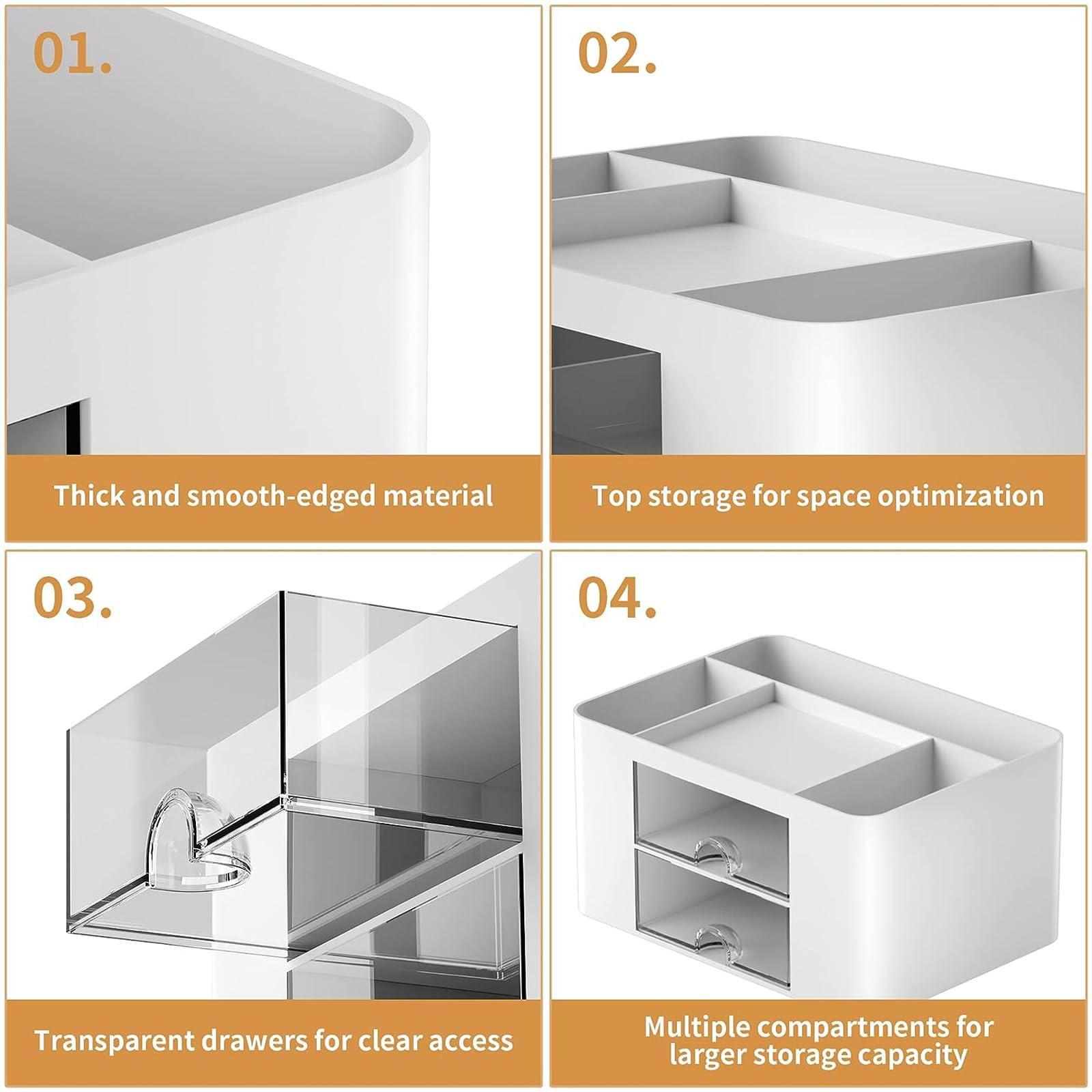 01.

Thick and smooth-edged material

02.

Top storage for space optimization

03.

Transparent drawers for clear access

04.

Multiple compartments for larger storage capacity